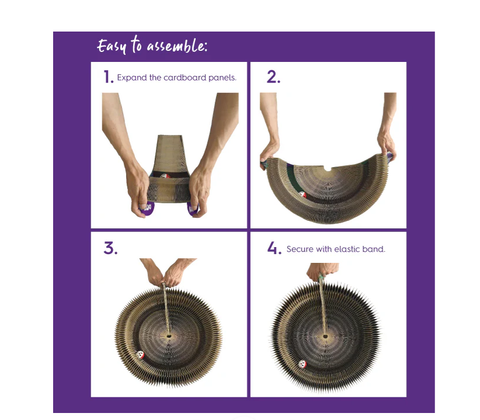 Easy to assemble:

1. Expand the cardboard panels.

2.

3.

4. Secure with elastic band.